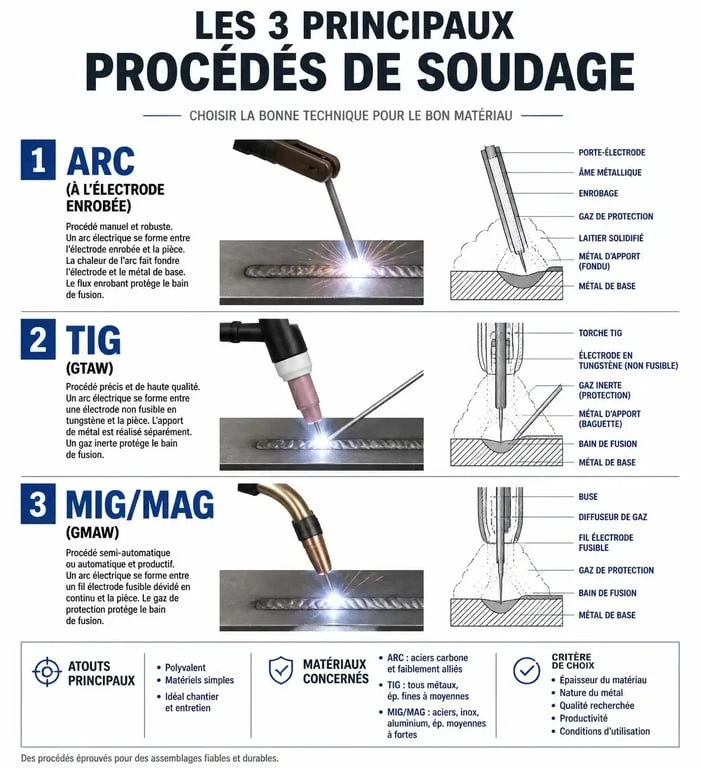 LES 3 PRINCIPAUX
PROCÉDÉS DE SOUDAGE

CHOISIR LA BONNE TECHNIQUE POUR LE BON MATÉRIAU

1 ARC
(À L'ÉLECTRODE ENROBÉE)

Procédé manuel et robuste. Un arc électrique se forme entre l'électrode enrobée et la pièce. La chaleur de l'arc fait fondre l'électrode et le métal de base. Le flux enrobant protège le bain de fusion.

PORTE-ÉLECTRODE
ÂME MÉTALLIQUE
ENROBAGE
GAZ DE PROTECTION
LAITIER SOLIDIFIÉ
MÉTAL D'APPORT (FONDU)
MÉTAL DE BASE

2 TIG
(GTAW)

Procédé précis et de haute qualité. Un arc électrique se forme entre une électrode non fusible en tungstène et la pièce. L'apport de métal est réalisé séparément. Un gaz inerte protège le bain de fusion.

TORCHE TIG
ÉLECTRODE EN TUNGSTÈNE (NON FUSIBLE)
GAZ INERTE (PROTECTION)
MÉTAL D'APPORT (BAGUETTE)
BAIN DE FUSION
MÉTAL DE BASE

3 MIG/MAG
(GMAW)

Procédé semi-automatique ou automatique et productif. Un arc électrique se forme entre un fil électrode fusible dévidé en continu et la pièce. Le gaz de protection protège le bain de fusion.

BUSE
DIFFUSEUR DE GAZ
FIL ÉLECTRODE FUSIBLE
GAZ DE PROTECTION
BAIN DE FUSION
MÉTAL DE BASE

ATOUTS PRINCIPAUX
• Polyvalent
• Matériels simples
• Idéal chantier et entretien

MATÉRIAUX CONCERNÉS
• ARC : aciers carbone et faiblement alliés
• TIG : tous métaux, ép. fines à moyennes
• MIG/MAG : aciers, inox, aluminium, ép. moyennes à fortes

CRITÈRE DE CHOIX
• Épaisseur du matériau
• Nature du métal
• Qualité recherchée
• Productivité
• Conditions d'utilisation

Des procédés éprouvés pour des assemblages fiables et durables.